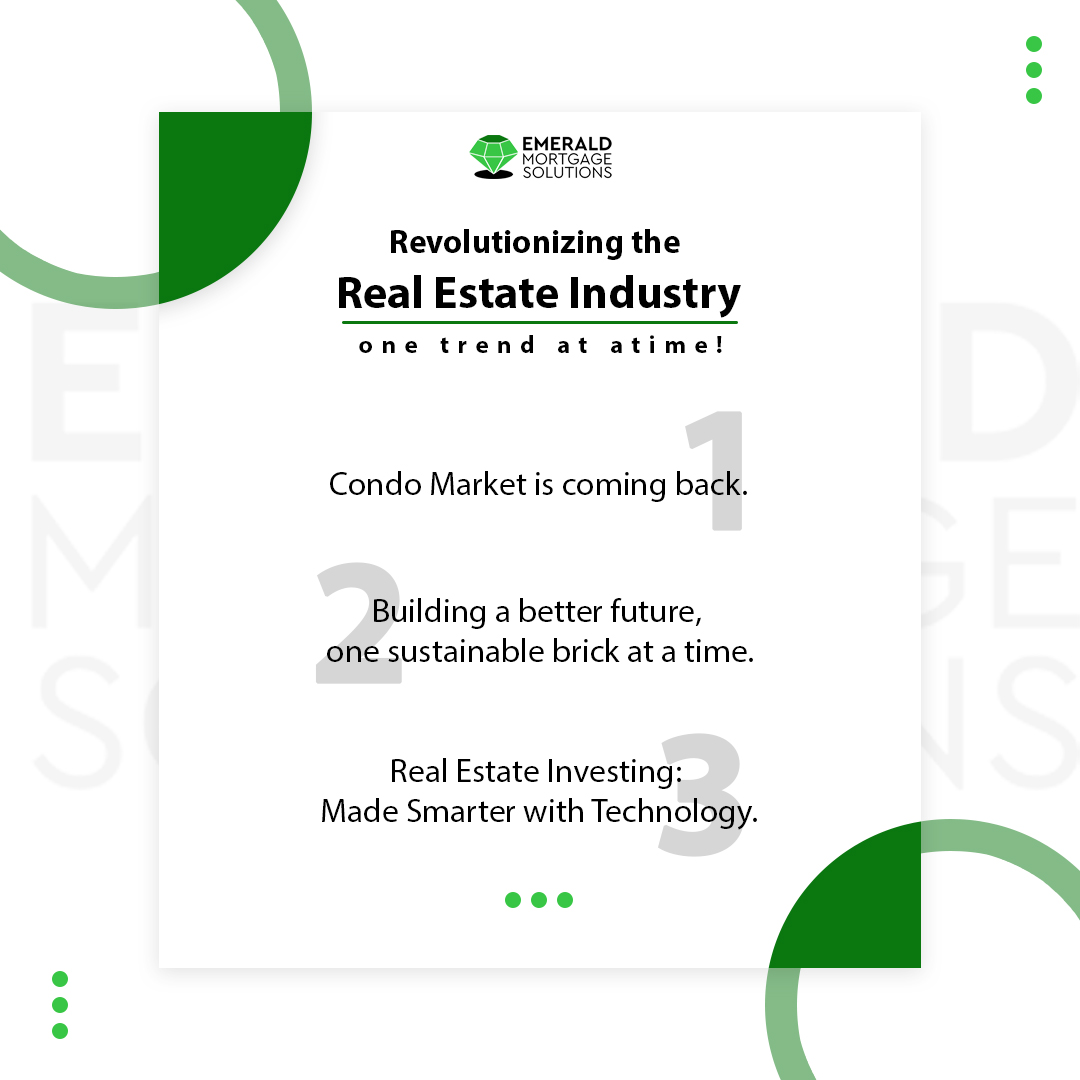 EMERALD
MORTGAGE
SOLUTIONS

Revolutionizing the
Real Estate Industry
one trend at atime!

1
Condo Market is coming back.

2
Building a better future,
one sustainable brick at a time.

3
Real Estate Investing:
Made Smarter with Technology.